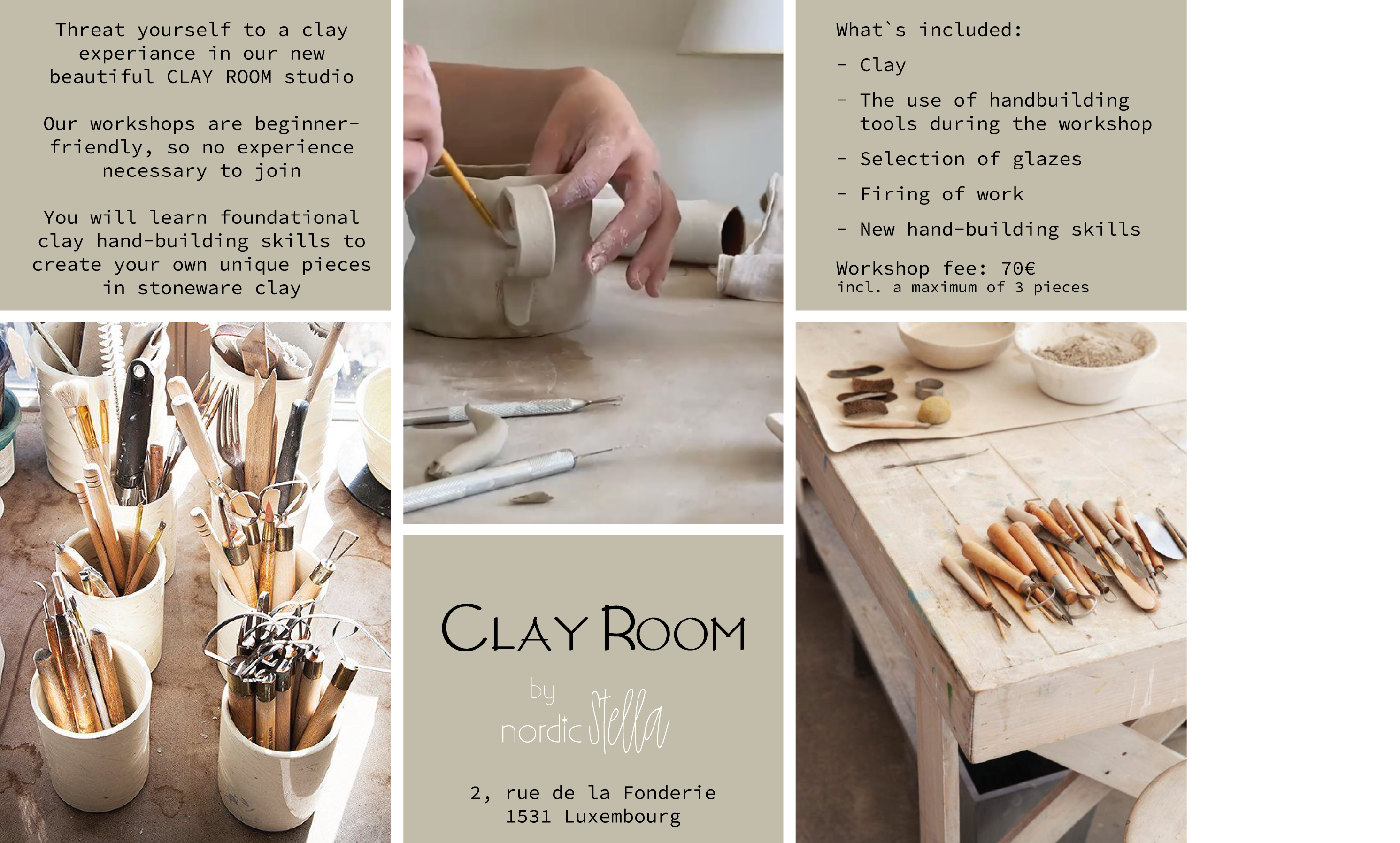 Threat yourself to a clay experiance in our new beautiful CLAY ROOM studio

Our workshops are beginner-friendly, so no experience necessary to join

You will learn foundational clay hand-building skills to create your own unique pieces in stoneware clay

CLAY ROOM

by

nordic Stella

2, rue de la Fonderie
1531 Luxembourg

What`s included:

- Clay

- The use of handbuilding tools during the workshop

- Selection of glazes

- Firing of work

- New hand-building skills

Workshop fee: 70€
incl. a maximum of 3 pieces